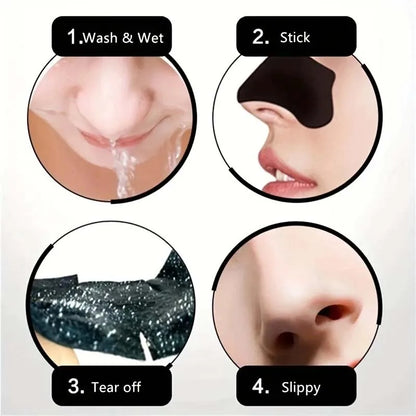 1.Wash & Wet

2. Stick

3. Tear off

4. Slippy